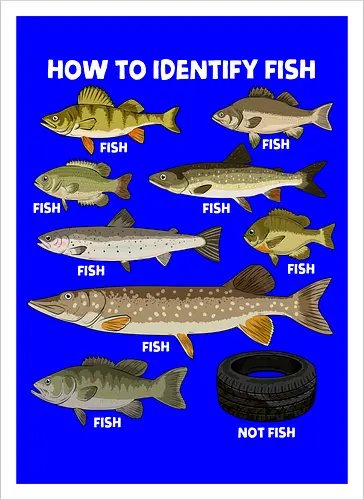 HOW TO IDENTIFY FISH

FISH

FISH

FISH

FISH

FISH

FISH

FISH

FISH

NOT FISH