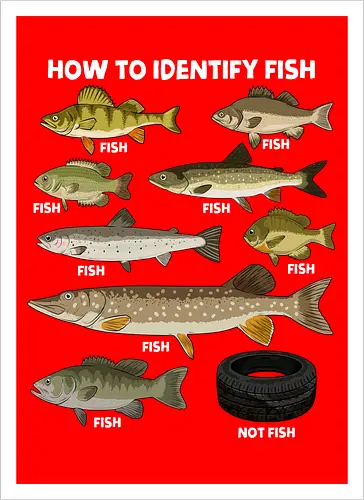 HOW TO IDENTIFY FISH

FISH

FISH

FISH

FISH

FISH

FISH

FISH

FISH

NOT FISH