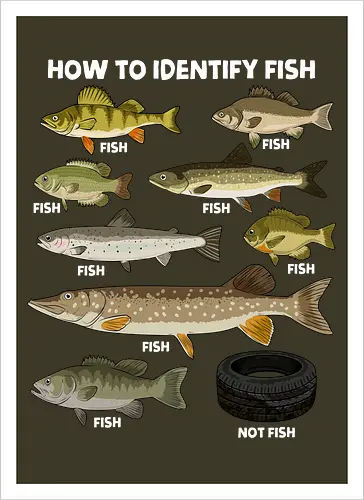 HOW TO IDENTIFY FISH

FISH

FISH

FISH

FISH

FISH

FISH

FISH

FISH

NOT FISH