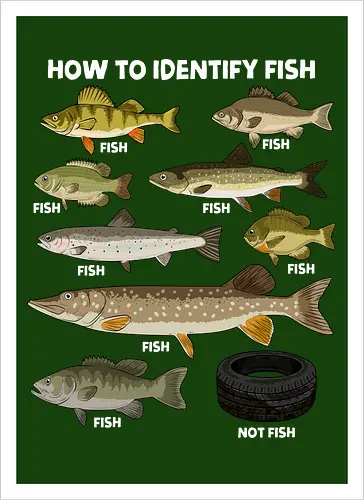 HOW TO IDENTIFY FISH

FISH

FISH

FISH

FISH

FISH

FISH

FISH

FISH

NOT FISH