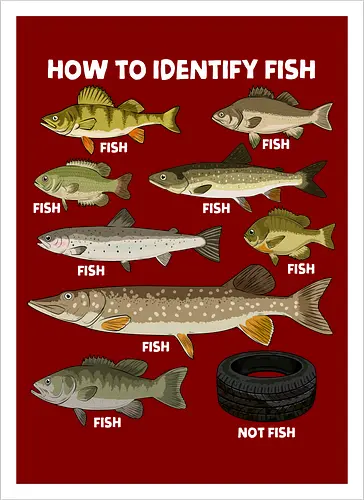 HOW TO IDENTIFY FISH

FISH

FISH

FISH

FISH

FISH

FISH

FISH

FISH

NOT FISH