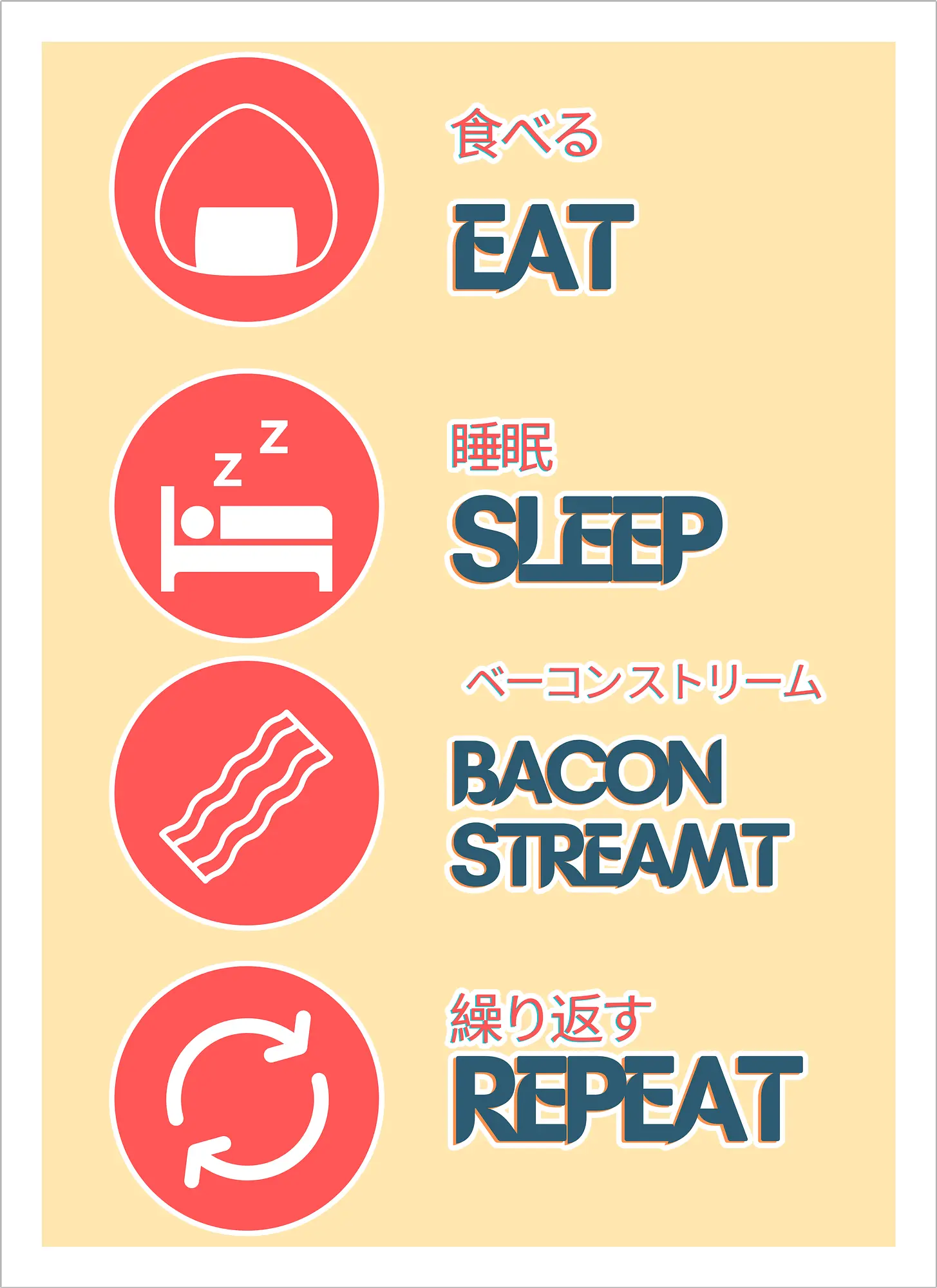 食べる

EAT

z
z

睡眠

SLEEP

ベーコンストリーム

BACON
STREAMT

繰り返す

REPEAT