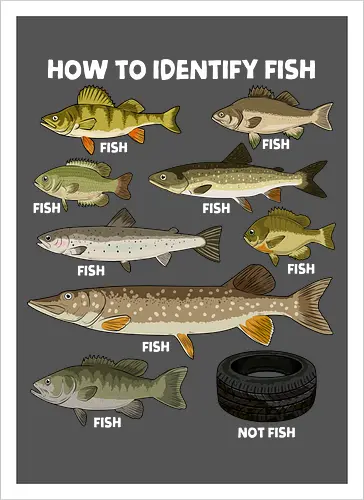 HOW TO IDENTIFY FISH

FISH

FISH

FISH

FISH

FISH

FISH

FISH

FISH

NOT FISH