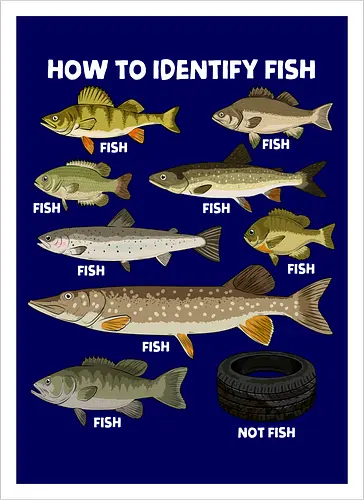 HOW TO IDENTIFY FISH

FISH

FISH

FISH

FISH

FISH

FISH

FISH

FISH

NOT FISH